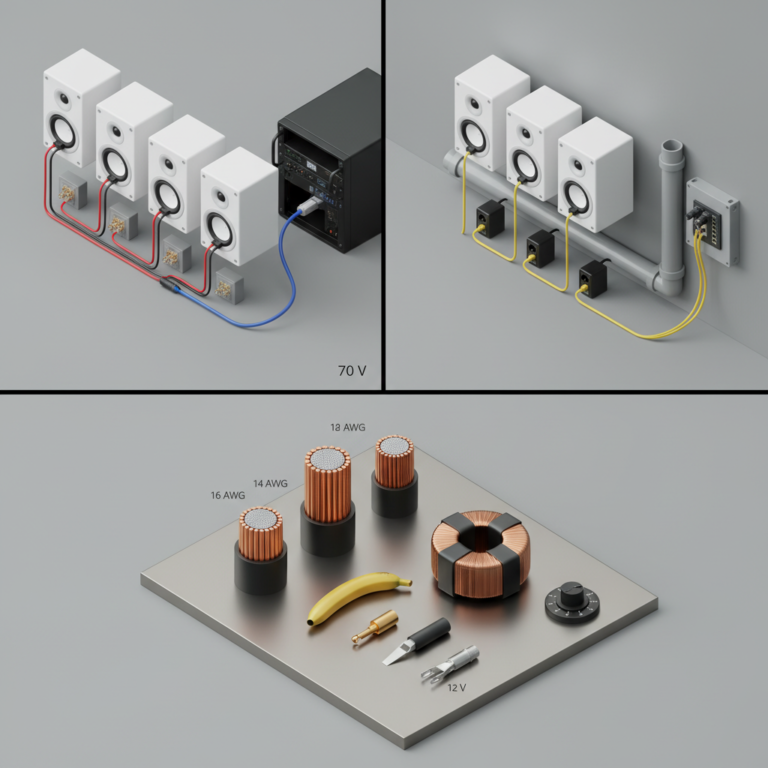 70 V

18 AWG

14 AWG

16 AWG

12 V